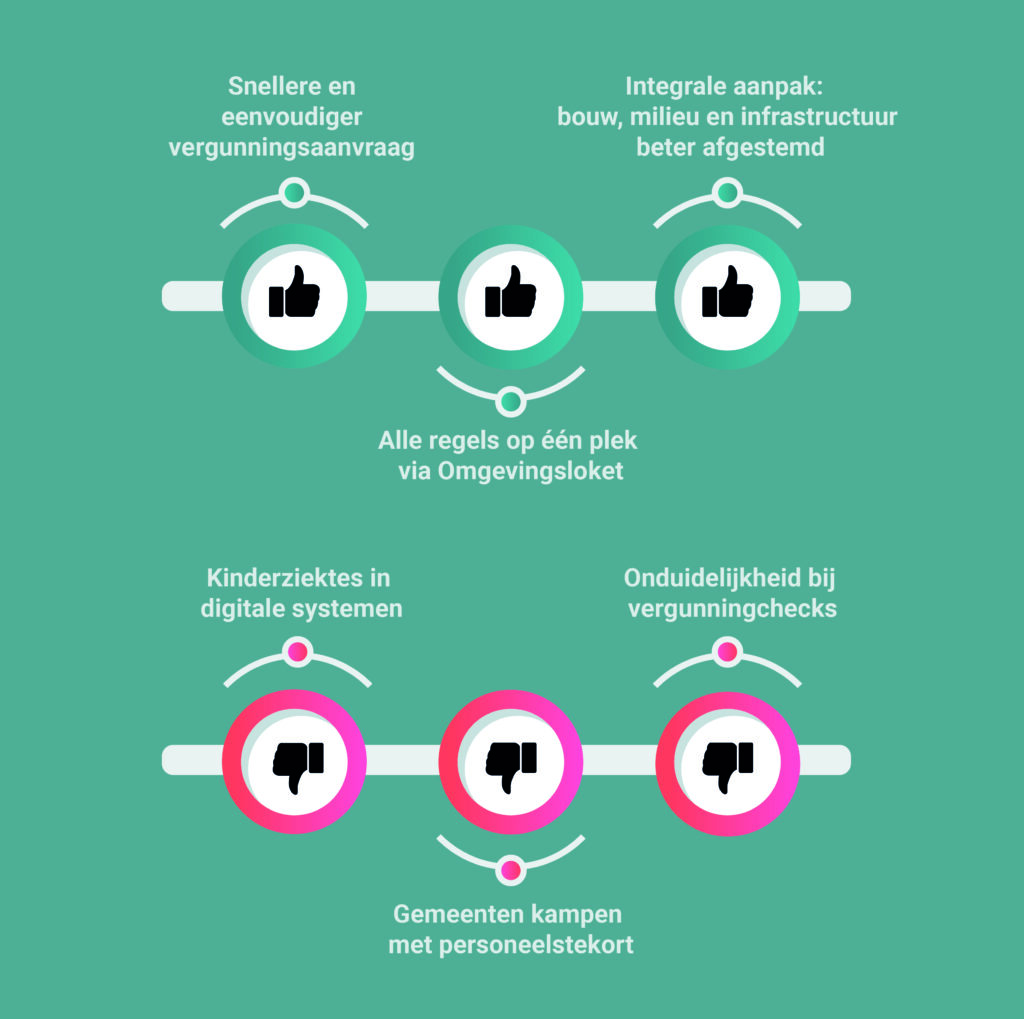 Snellere en eenvoudiger vergunningsaanvraag

Integrale aanpak: bouw, milieu en infrastructuur beter afgestemd

Alle regels op één plek via Omgevingsloket

Kinderziektes in digitale systemen

Onduidelijkheid bij vergunningchecks

Gemeenten kampen met personeelstekort