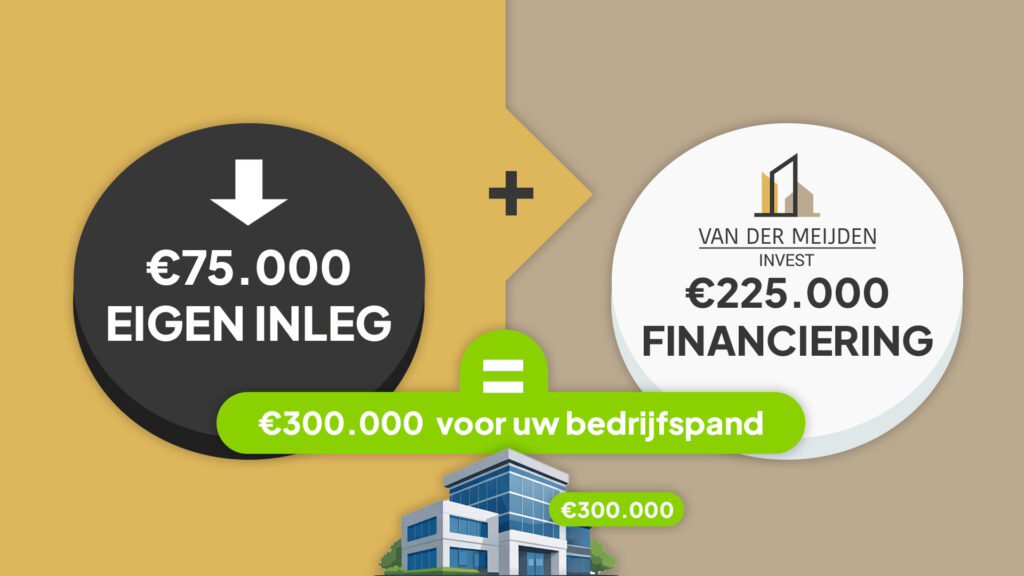 €75.000
EIGEN INLEG

+

VAN DER MEIJDEN
INVEST
€225.000
FINANCIERING

=

€300.000 voor uw bedrijfspand

€300.000